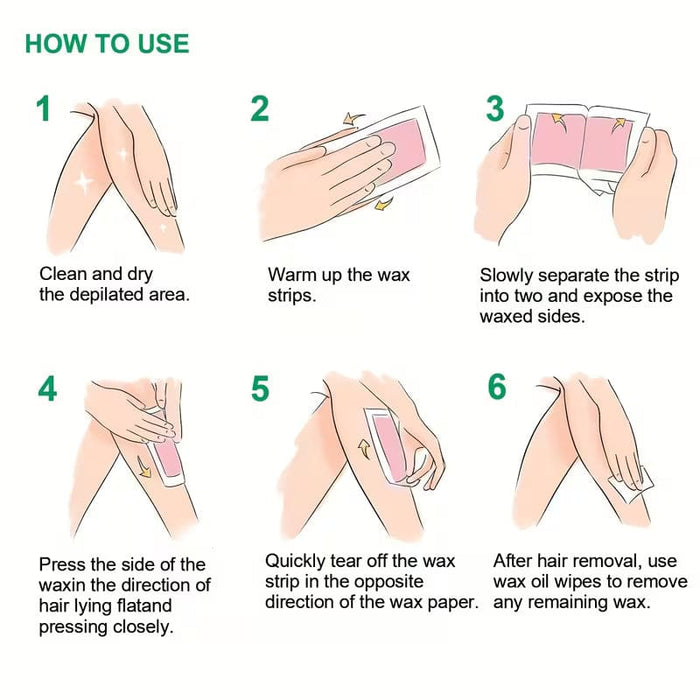 HOW TO USE

1

Clean and dry the depilated area.

2

Warm up the wax strips.

3

Slowly separate the strip into two and expose the waxed sides.

4

Press the side of the waxin the direction of hair lying flatand pressing closely.

5

Quickly tear off the wax strip in the opposite direction of the wax paper.

6

After hair removal, use wax oil wipes to remove any remaining wax.